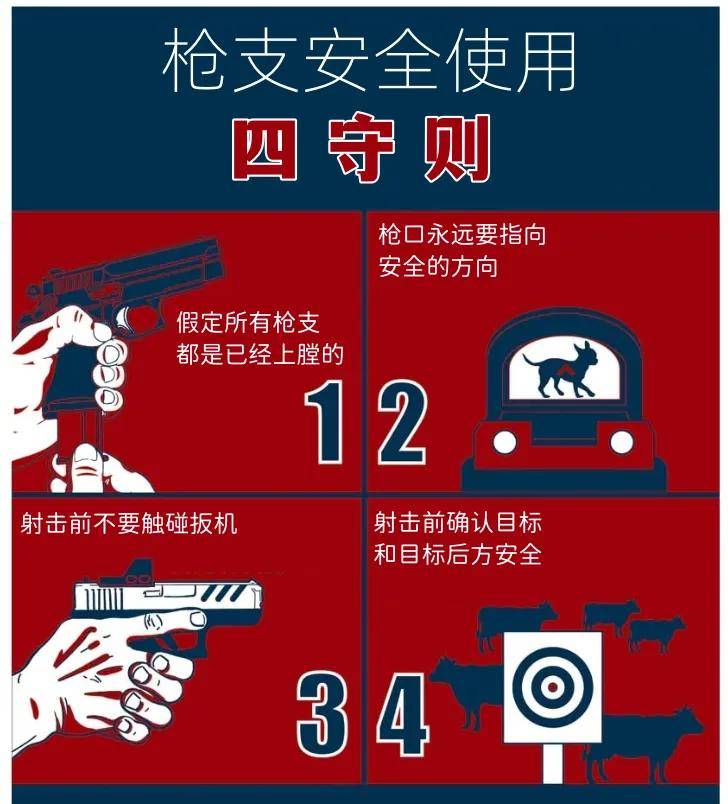 枪支安全使用
四守则

假定所有枪支都是已经上膛的
1

枪口永远要指向安全的方向
2

射击前不要触碰扳机
3

射击前确认目标和目标后方安全
4